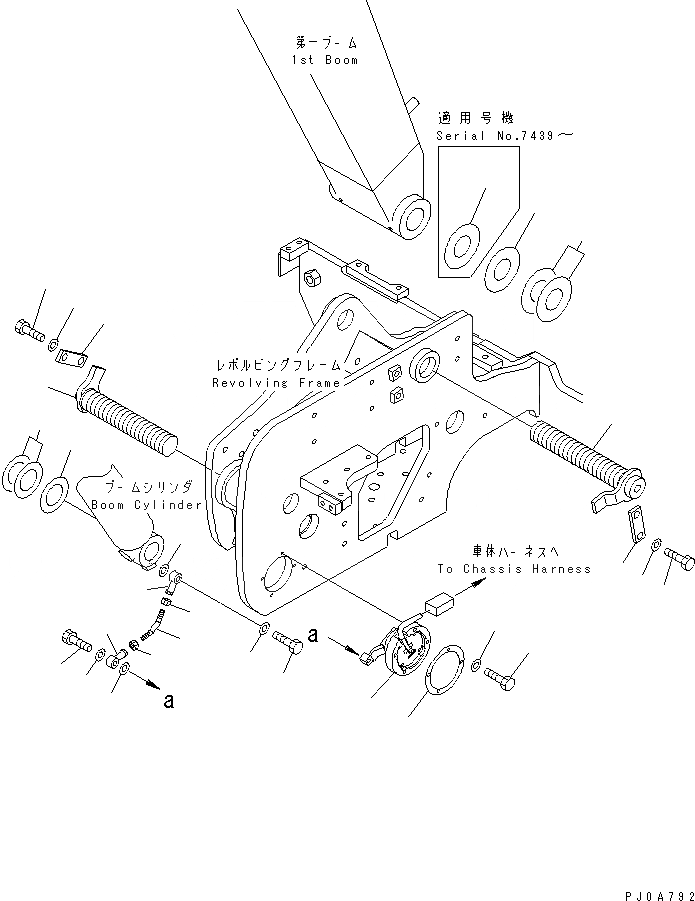 第一ブーム
1st Boom

適用号機
Serial No.7439～

レボルビングフレーム
Revolving Frame

ブームシリンダ
Boom Cylinder

車体ハーネスへ
To Chassis Harness

a

a

PJ0A792