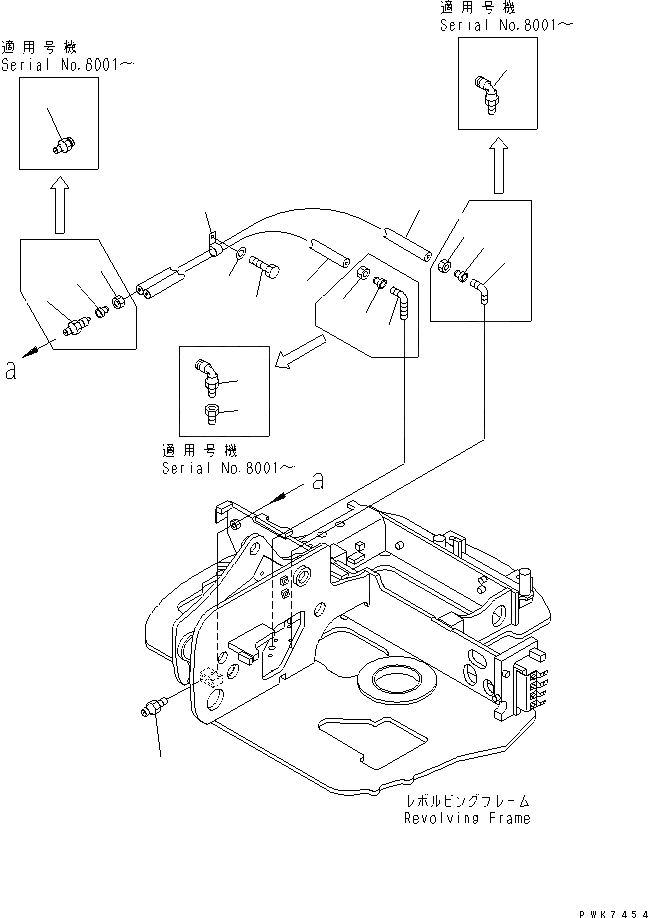 適用号機
Serial No.8001～

適用号機
Serial No.8001～

a

適用号機
Serial No.8001～

a

レボルビングフレーム
Revolving Frame

PWK7454