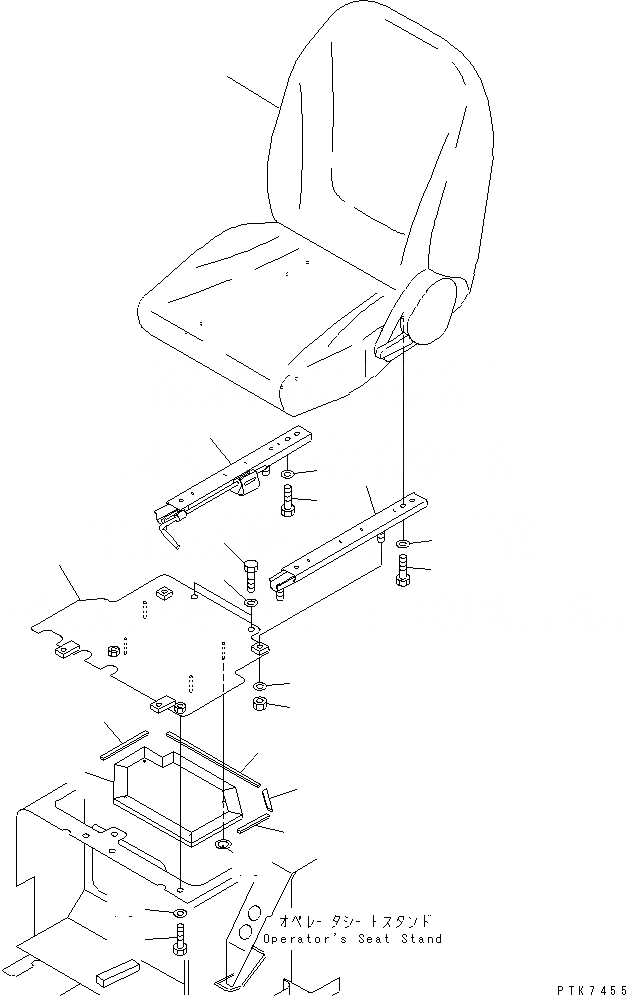 オペレータシートスタンド
Operator's Seat Stand

PTK7455