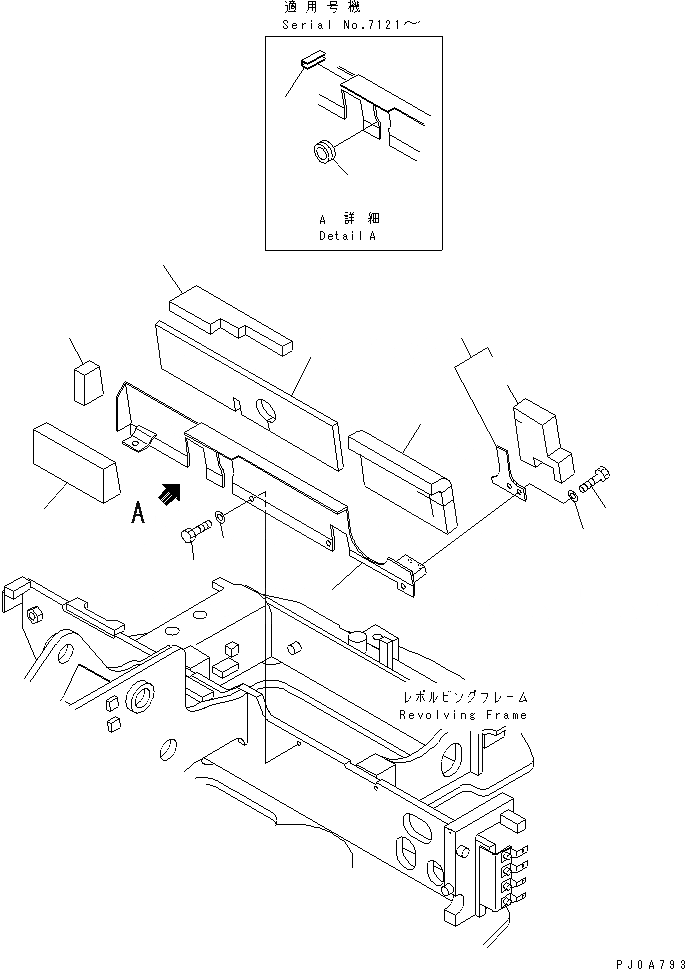 適用号機
Serial No.7121～

A 詳細
Detail A

A

レボルビングフレーム
Revolving Frame

PJ0A793