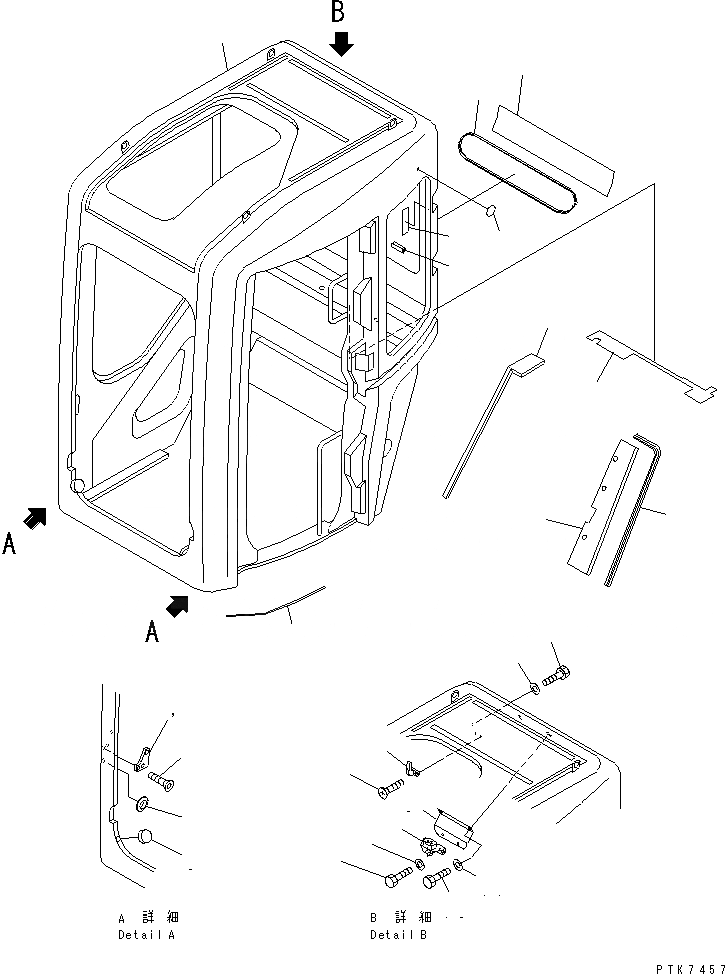 B

A

A

A 詳 細
Detail A

B 詳 細
Detail B

PTK7457