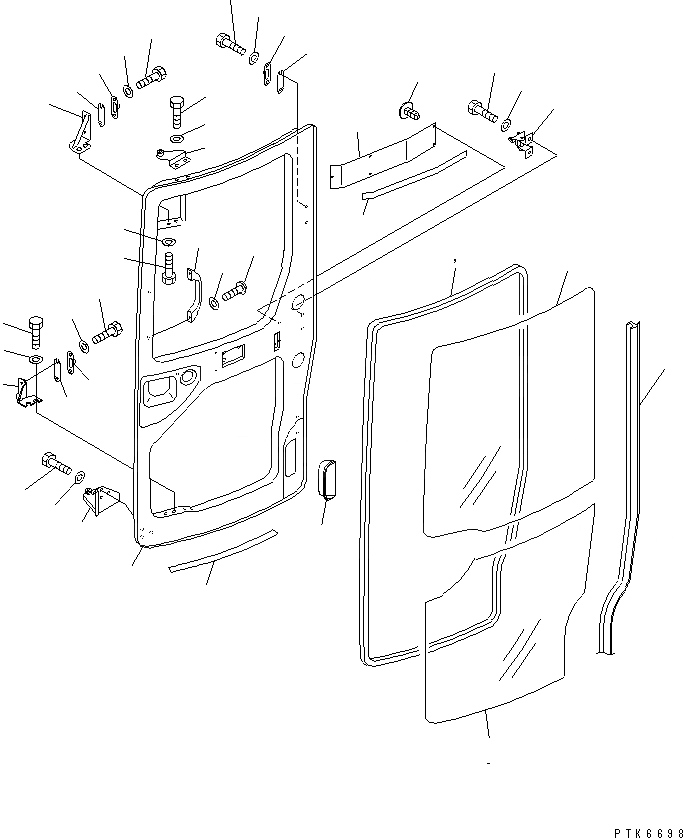 PTK6698