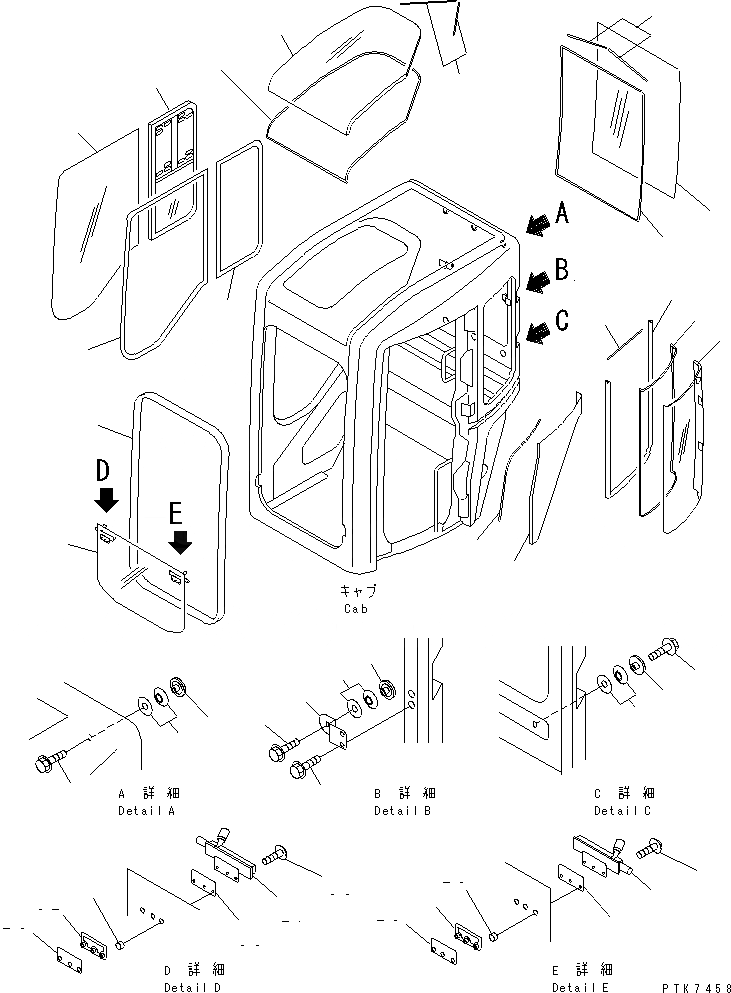 A
B
C
D
E
キャブ
Cab
A 詳細
Detail A
B 詳細
Detail B
C 詳細
Detail C
D 詳細
Detail D
E 詳細
Detail E
PTK7458