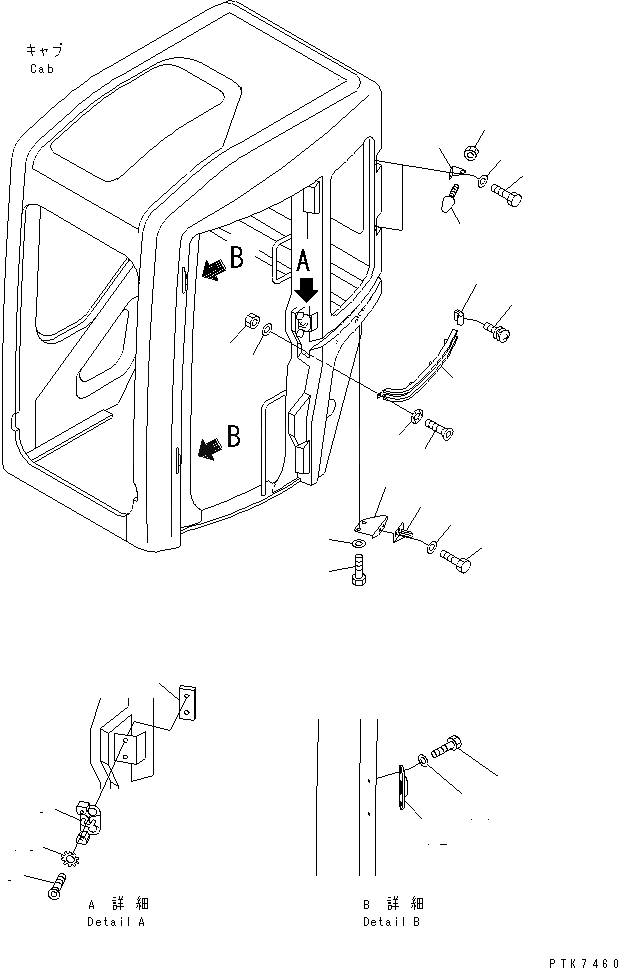 キャブ
Cab

B
A
B

A 詳細
Detail A

B 詳細
Detail B

PTK7460