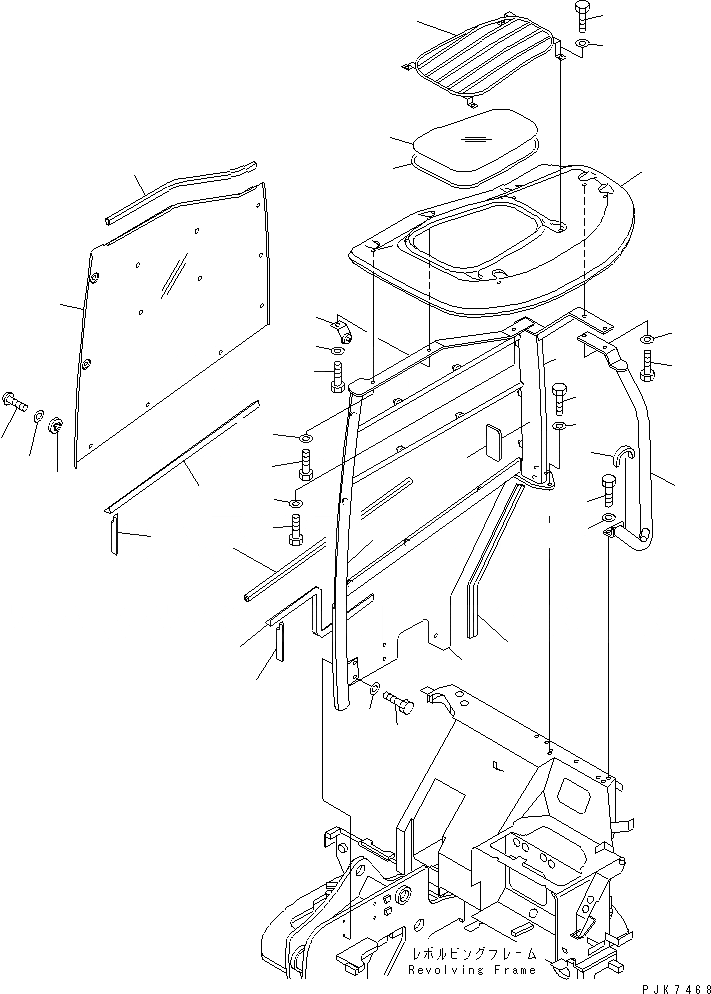 レボルビングフレーム
Revolving Frame

PJK7468