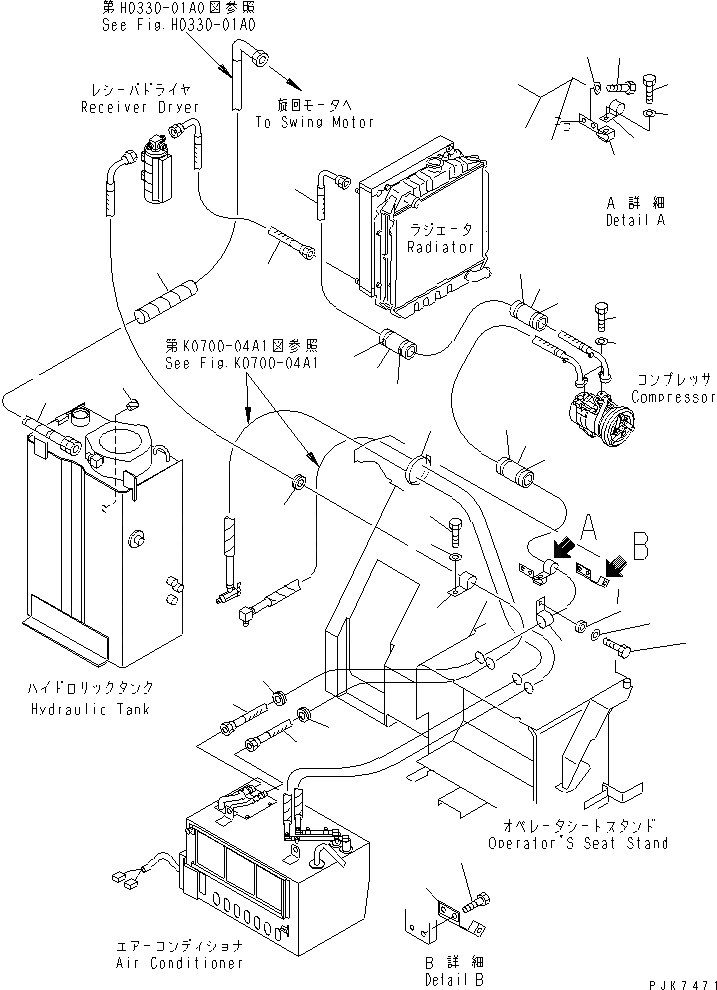 第H0330-01A0図参照
See Fig.H0330-01A0

レシーバドライヤ
Receiver Dryer

旋回モータへ
To Swing Motor

A 詳細
Detail A

ラジエータ
Radiator

第K0700-04A1図参照
See Fig.K0700-04A1

コンプレッサ
Compressor

A

B

ハイドロリックタンク
Hydraulic Tank

オペレータシートスタンド
Operator'S Seat Stand

エアーコンディショナ
Air Conditioner

B 詳細
Detail B

PJK7471