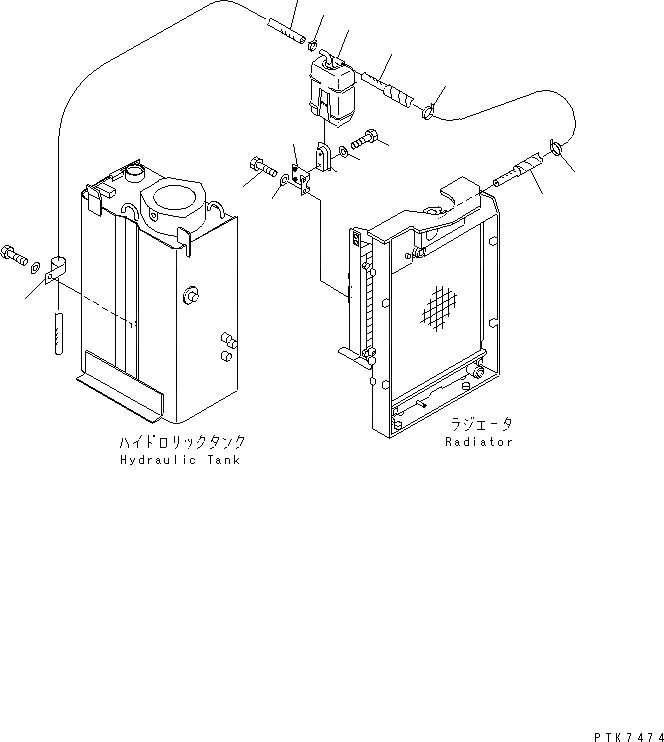 ハイドロリックタンク
Hydraulic Tank

ラジエータ
Radiator

PTK7474