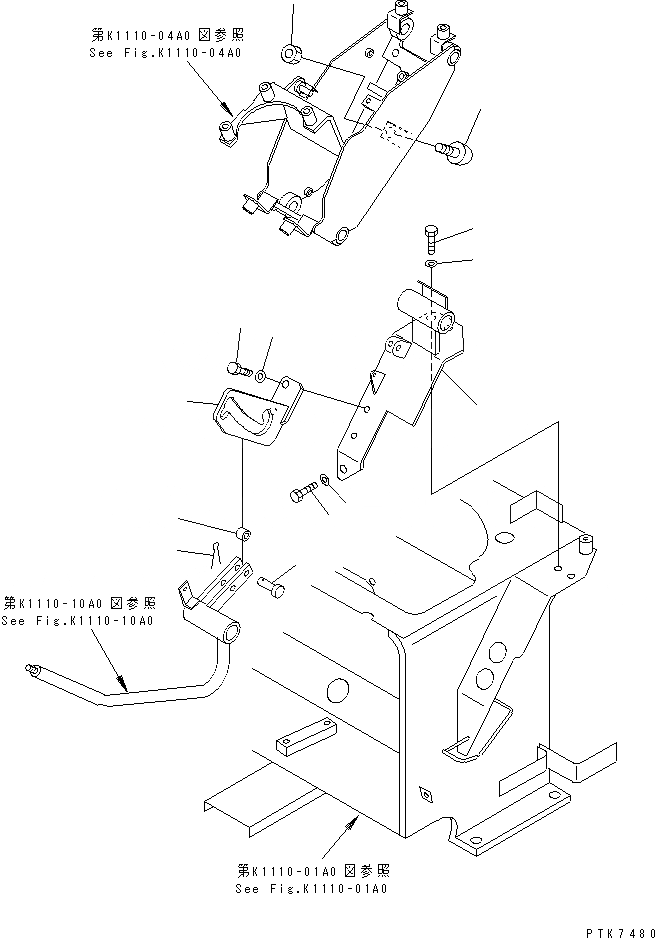 第K1110-04A0 図参照
See Fig.K1110-04A0

第K1110-10A0 図参照
See Fig.K1110-10A0

第K1110-01A0 図参照
See Fig.K1110-01A0

PTK7480