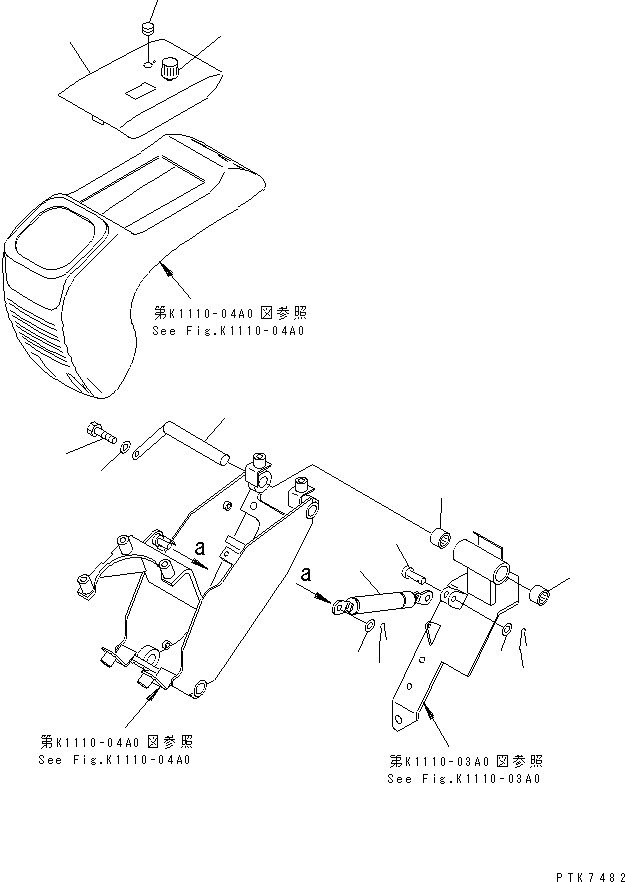 第K1110-04A0 図参照
See Fig.K1110-04A0

a

a

第K1110-04A0 図参照
See Fig.K1110-04A0

第K1110-03A0 図参照
See Fig.K1110-03A0

PTK7482