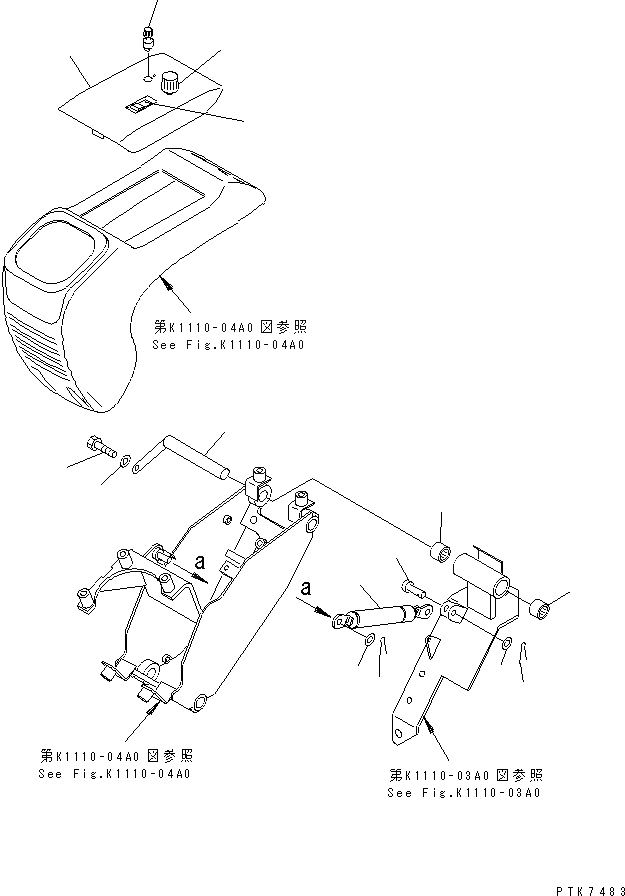 第K1110-04A0 図参照
See Fig.K1110-04A0

a

a

第K1110-04A0 図参照
See Fig.K1110-04A0

第K1110-03A0 図参照
See Fig.K1110-03A0

PTK7483