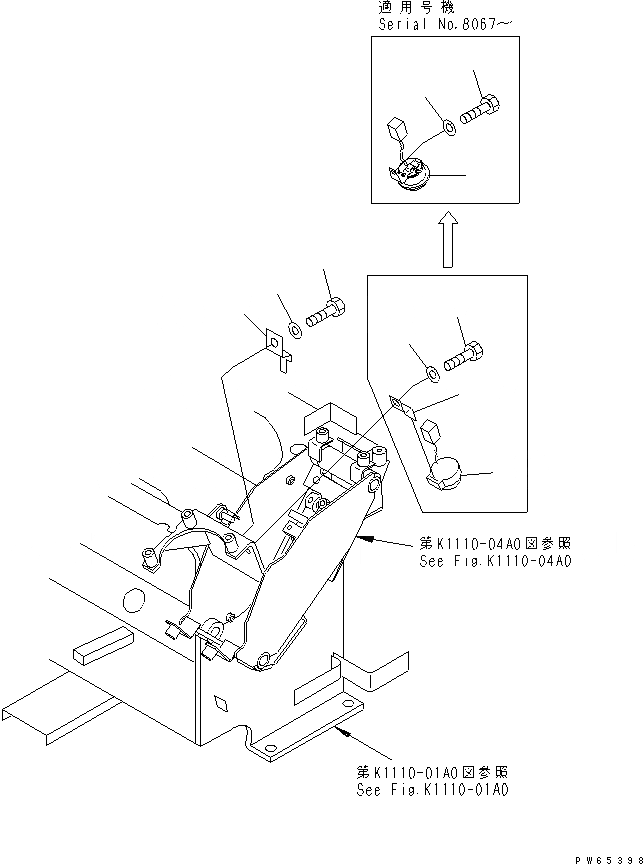 適用号機
Serial No.8067～

第K1110-04A0図参照
See Fig.K1110-04A0

第K1110-01A0図参照
See Fig.K1110-01A0

PW65398