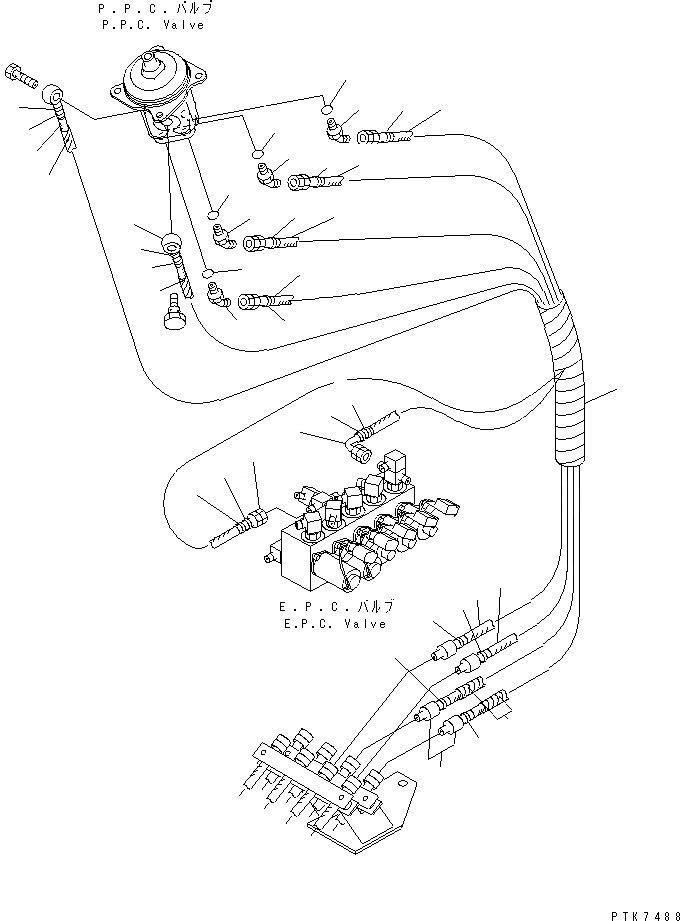 P.P.C.バルブ
P.P.C. Valve

E.P.C.バルブ
E.P.C. Valve

PTK7488