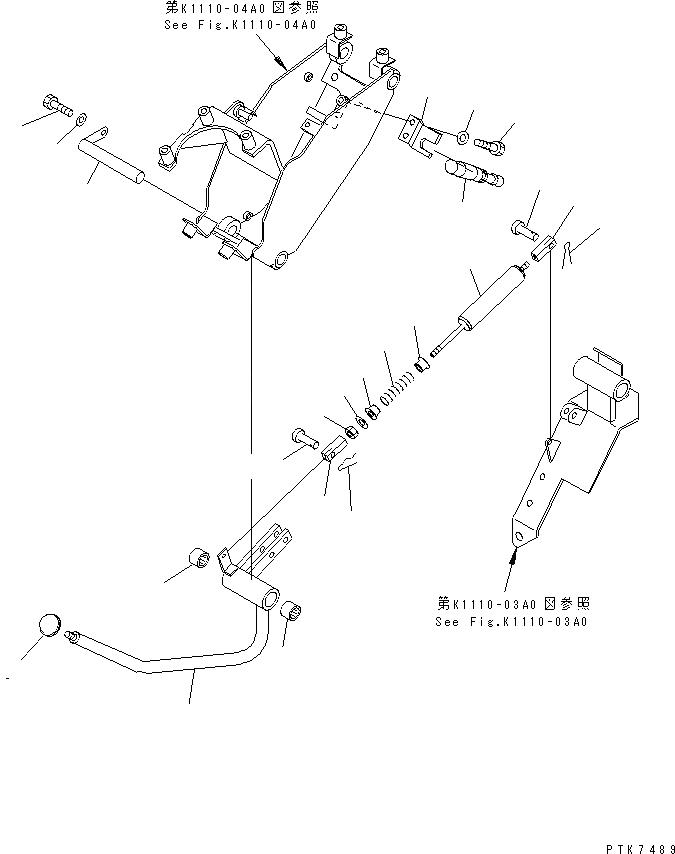 第K1110-04A0 図参照
See Fig.K1110-04A0

第K1110-03A0 図参照
See Fig.K1110-03A0

PTK7489