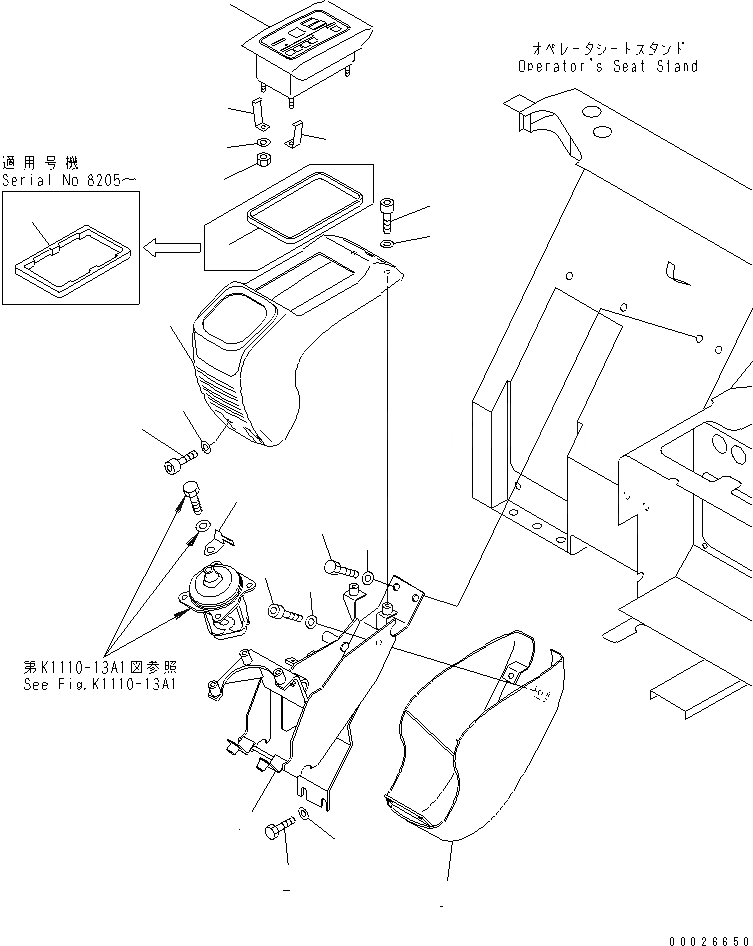 オペレータシートスタンド
Operator's Seat Stand

適用号機
Serial No 8205～

第K1110-13A1図参照
See Fig.K1110-13A1

00026650