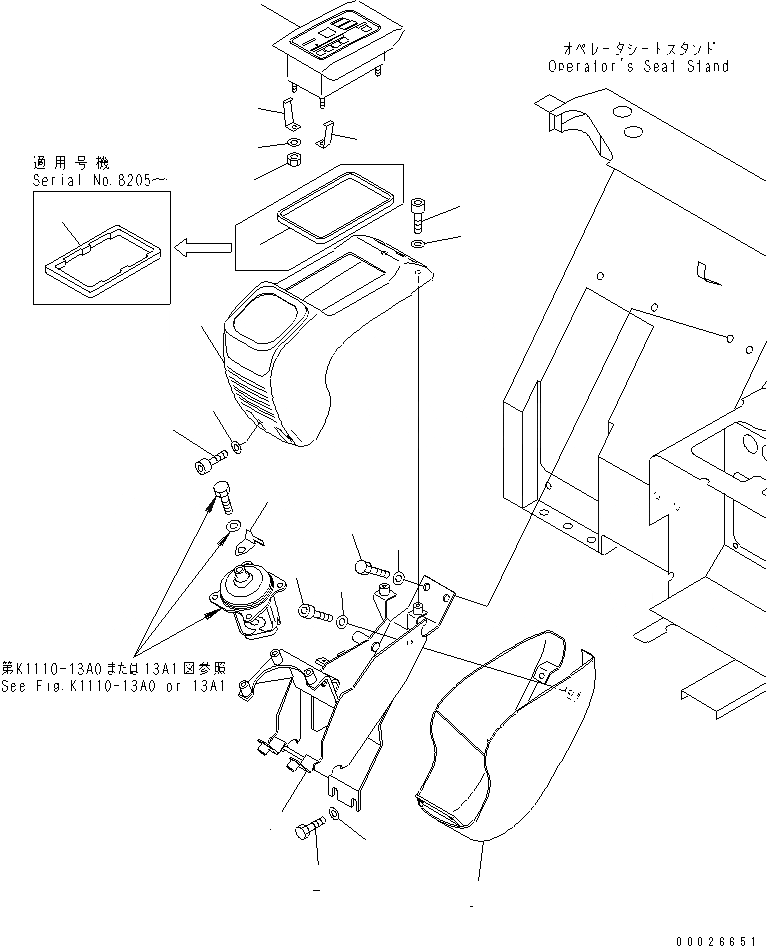 オペレータシートスタンド
Operator's Seat Stand

適用号機
Serial No.8205～

第K1110-13A0または13A1図参照
See Fig.K1110-13A0 or 13A1

00026651