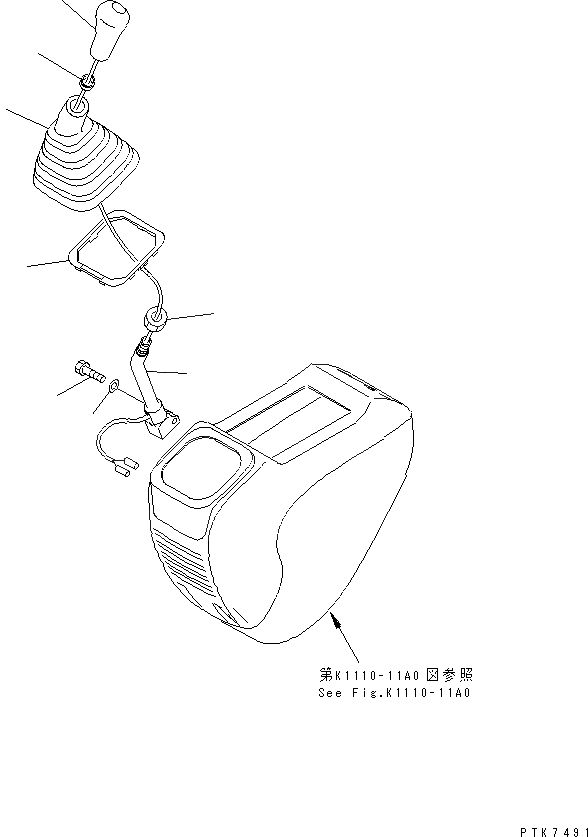 第K1110-11A0図参照
See Fig.K1110-11A0

PTK7491