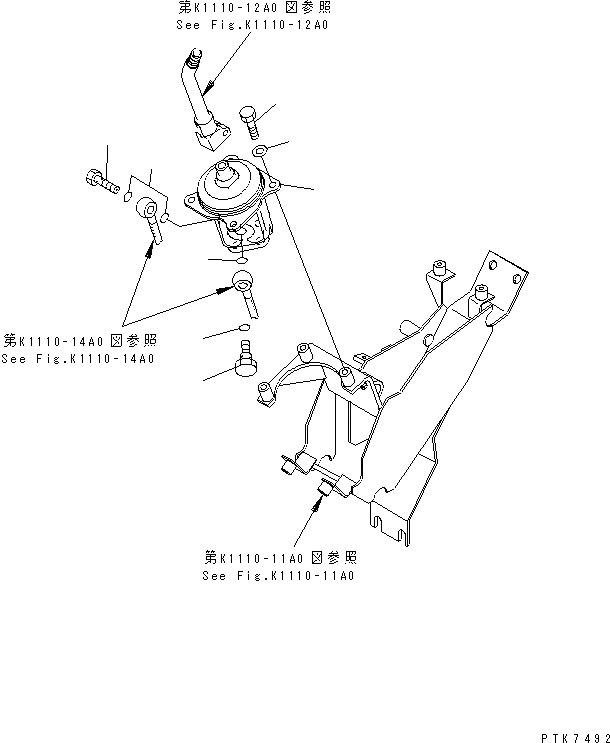 第K1110-12A0 図参照
See Fig.K1110-12A0

第K1110-14A0 図参照
See Fig.K1110-14A0

第K1110-11A0 図参照
See Fig.K1110-11A0

PTK7492