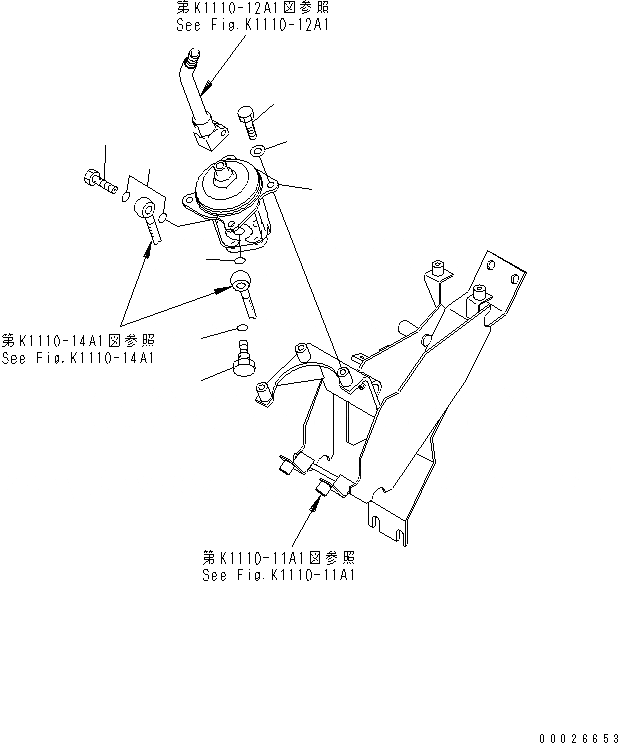 第K1110-12A1図参照
See Fig.K1110-12A1

第K1110-14A1図参照
See Fig.K1110-14A1

第K1110-11A1図参照
See Fig.K1110-11A1

00026653