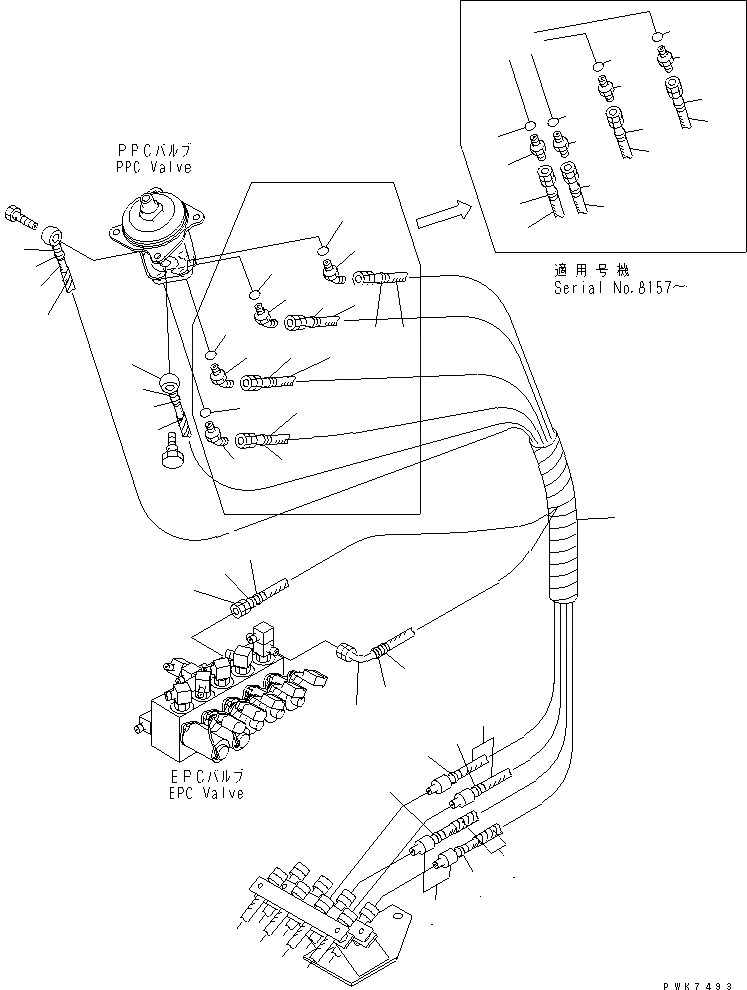 PPCバルブ
PPC Valve

適用号機
Serial No.8157~

EPCバルブ
EPC Valve

PWK7493