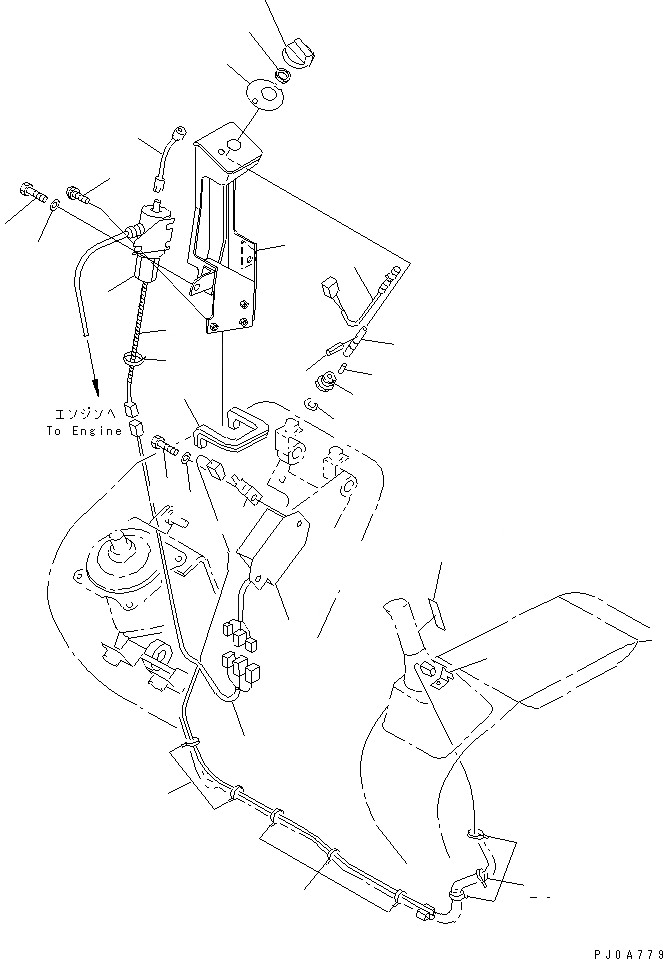 エンジンへ
To Engine

PJ0A779