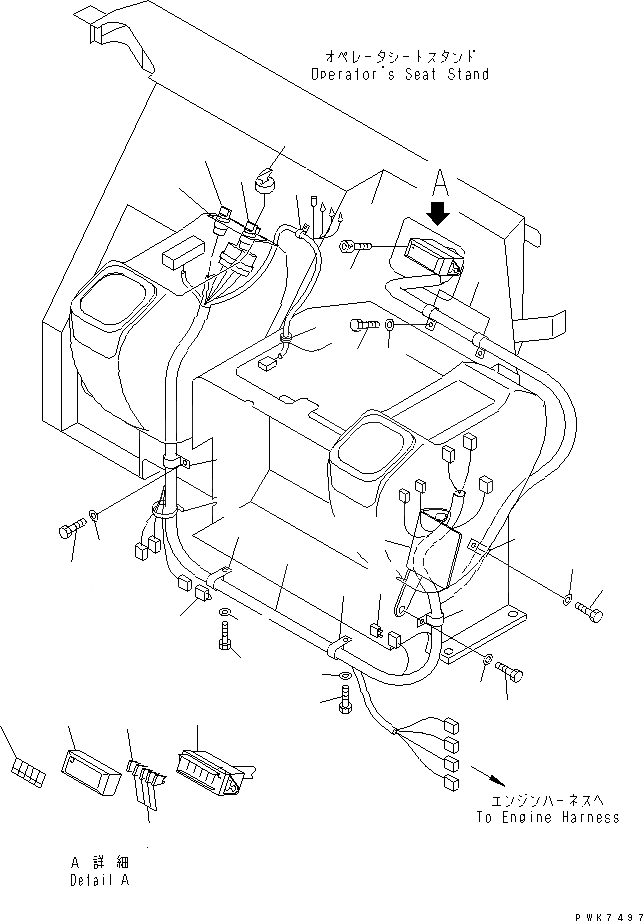 オペレータシートスタンド
Operator's Seat Stand

A

エンジンハーネスへ
To Engine Harness

A 詳細
Detail A

PWK7497