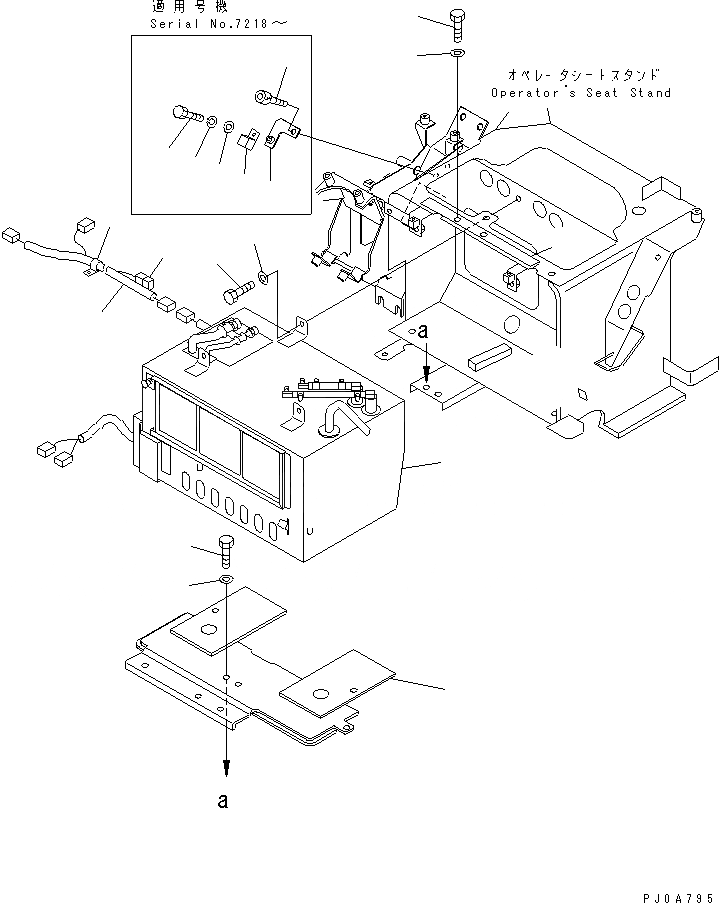 適用号機
Serial No.7218～

オペレータシートスタンド
Operator's Seat Stand

a

a

PJ0A795