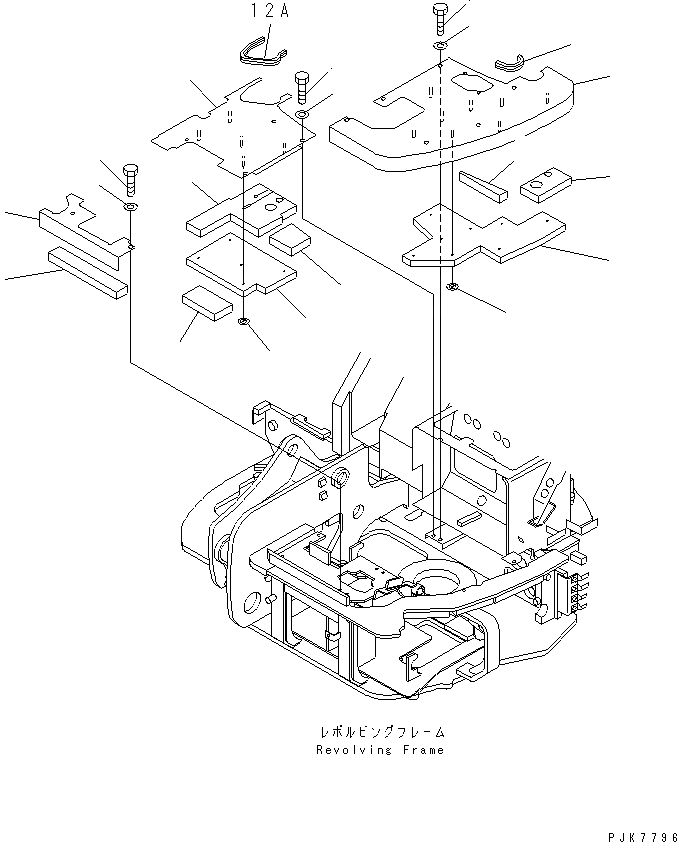 12A

レボルビングフレーム
Revolving Frame

PJK7796