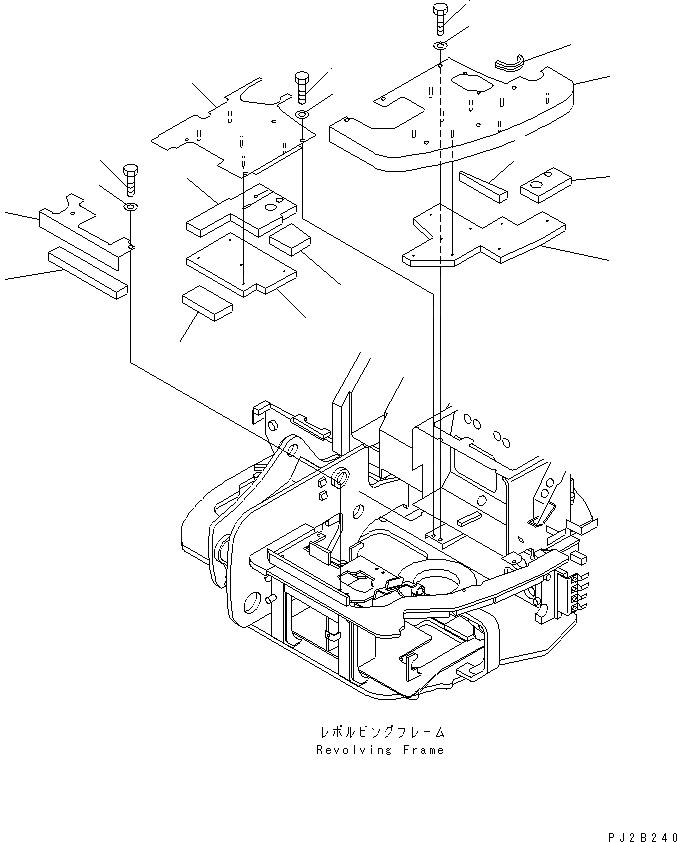 レボルビングフレーム
Revolving Frame

PJ2B240