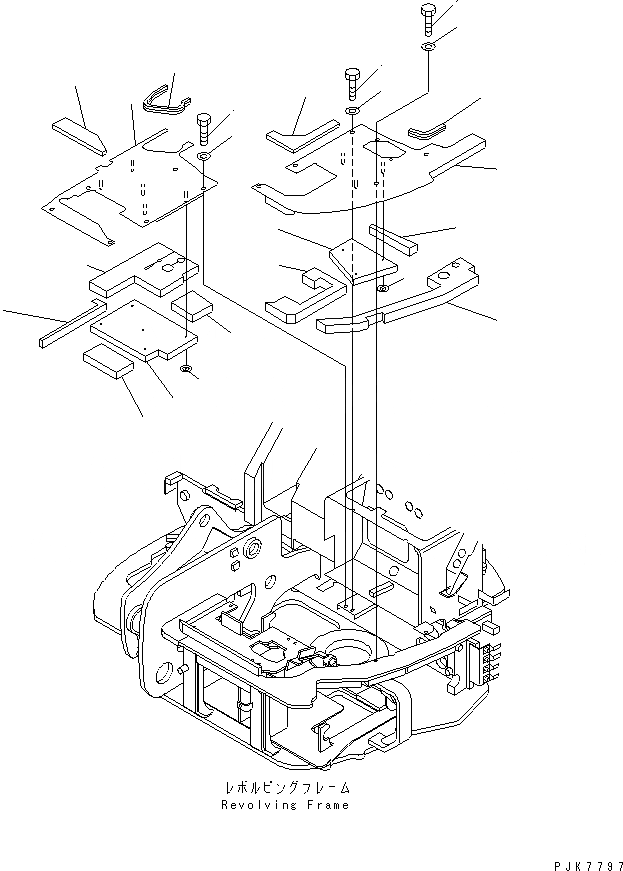 レボルビングフレーム
Revolving Frame

PJK7797