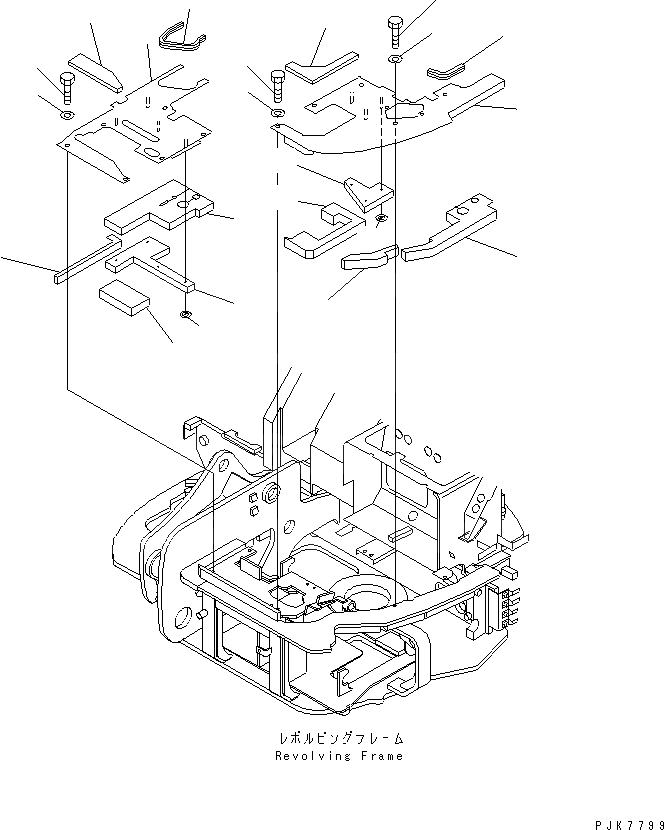 レボルビングフレーム
Revolving Frame

PJK7799