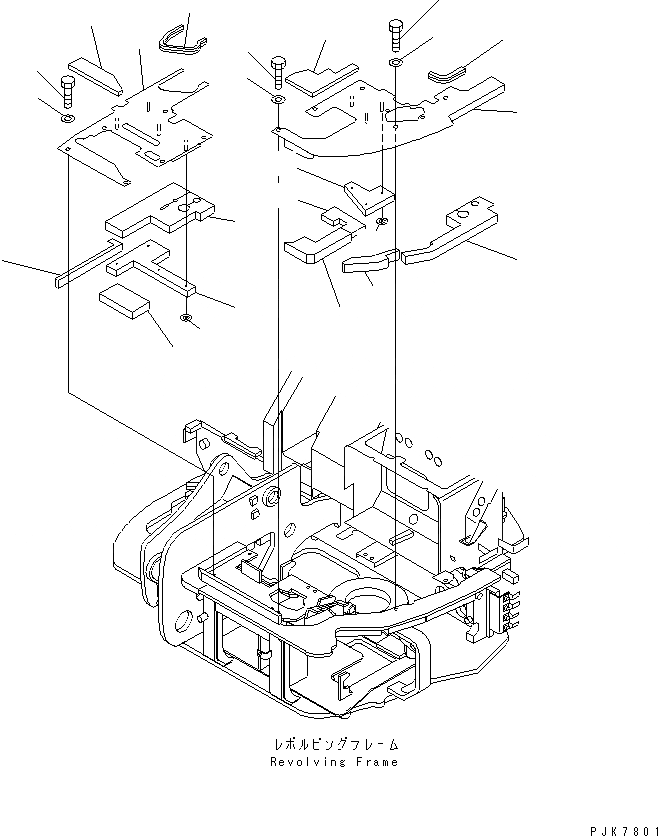 レボルビングフレーム
Revolving Frame

PJK7801