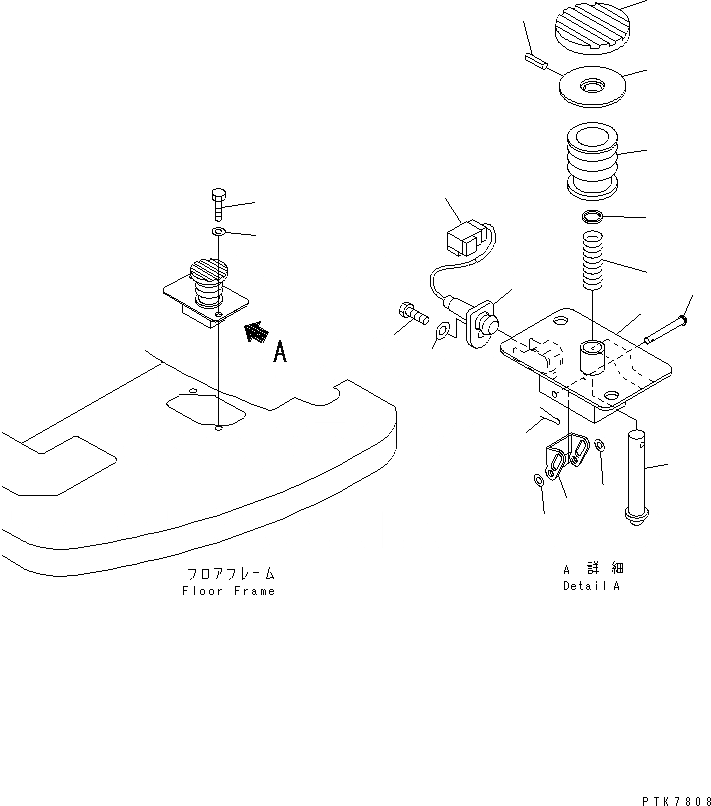 A

フロアフレーム
Floor Frame

A 詳細
Detail A

PTK7808