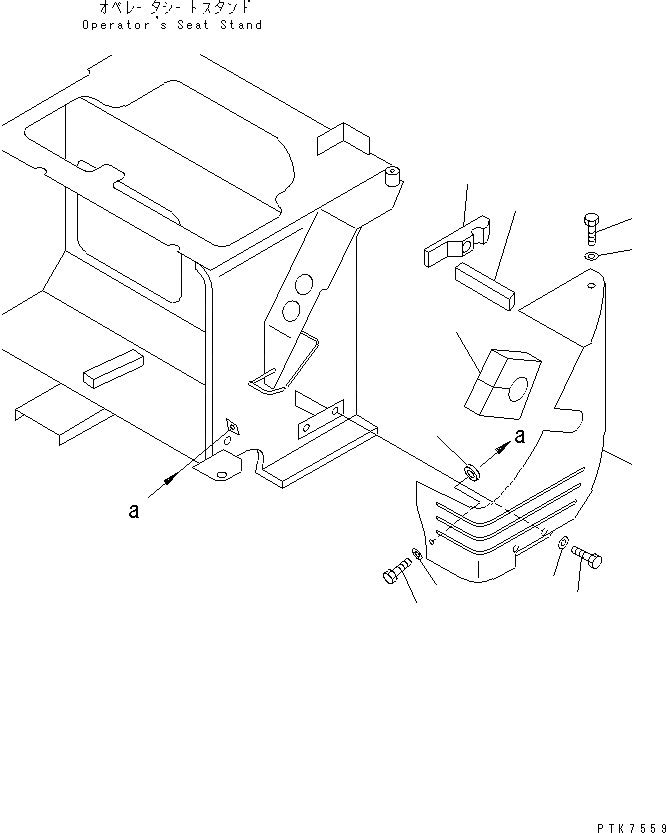 オペレータシートスタンド
Operator's Seat Stand

a

a

PTK7559