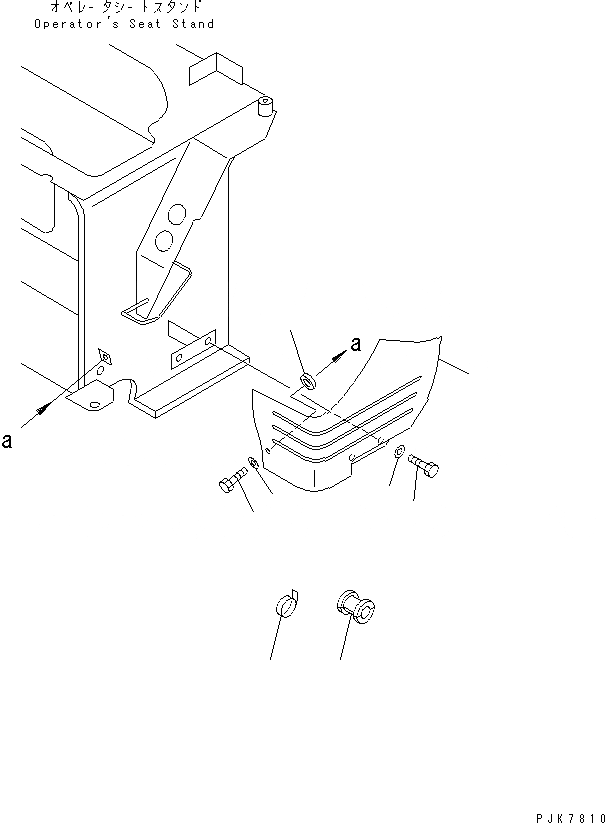 オペレータシートスタンド
Operator's Seat Stand

a

a

PJK7810