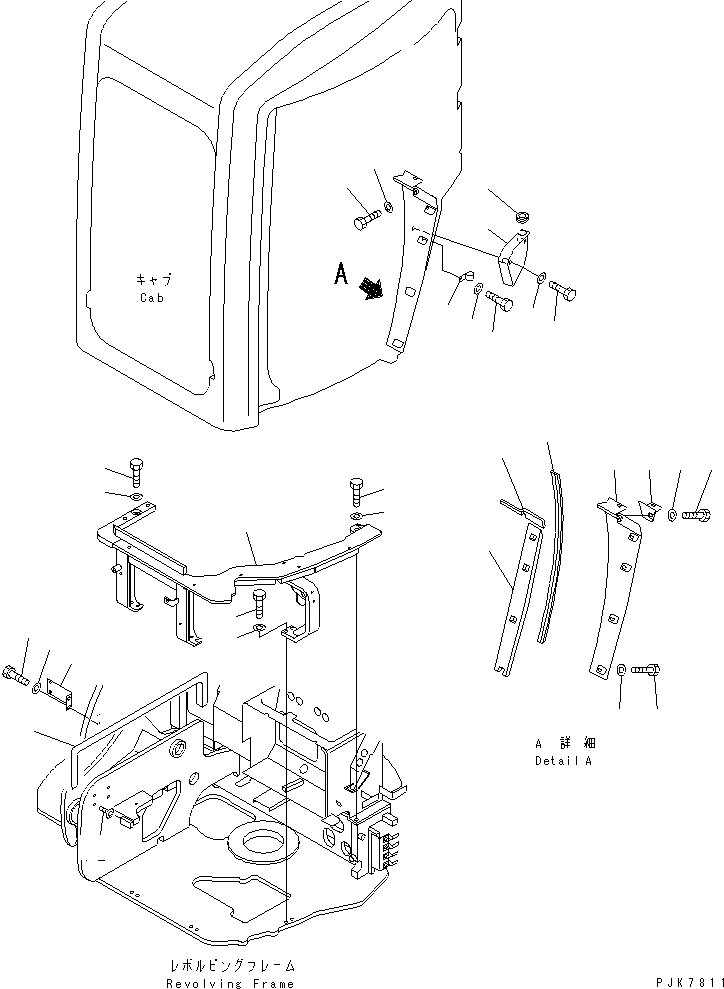 キャブ
Cab

A

A 詳細
Detail A

レボルビングフレーム
Revolving Frame

PJK7811