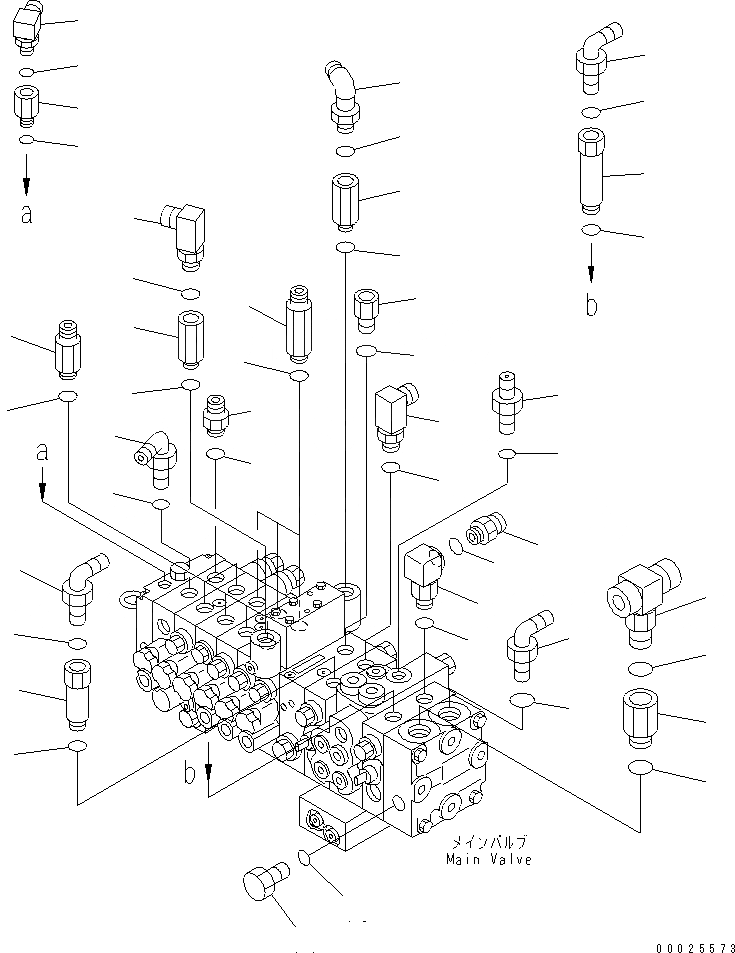 a

b

a

b

メインバルブ
Main Valve

00025573