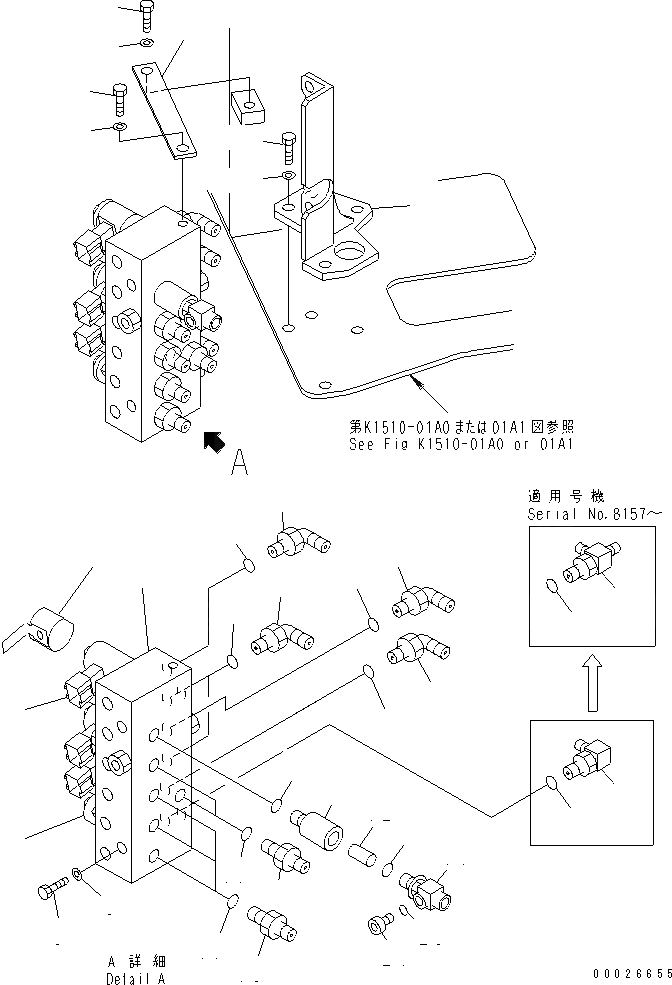 第K1510-01A0または01A1図参照
See Fig K1510-01A0 or 01A1

A

適用号機
Serial No.8157～

A 詳細
Detail A

00026655