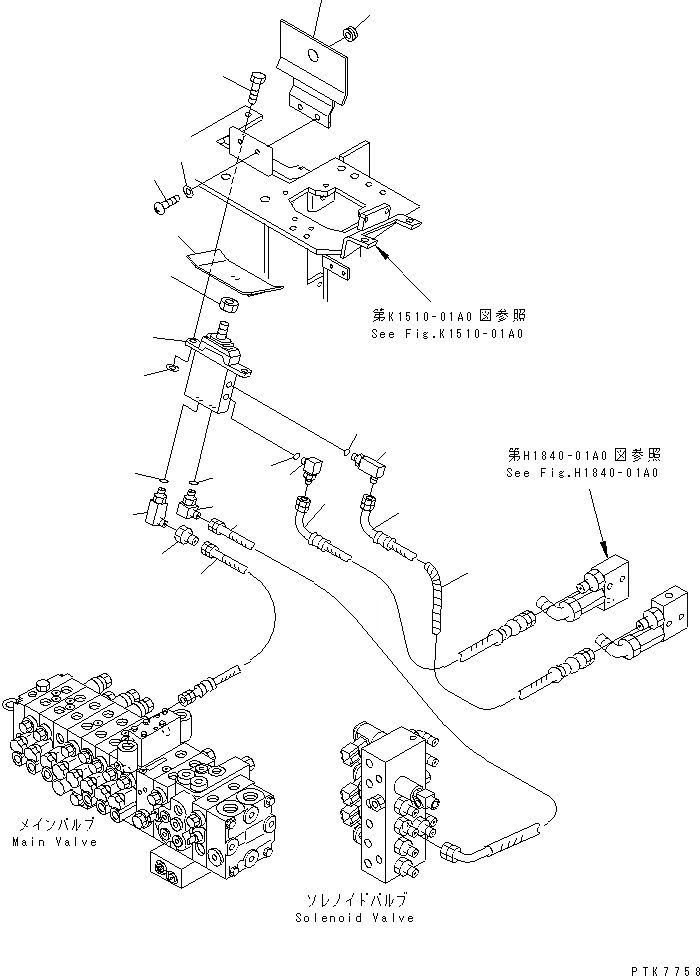 第K1510-01A0図参照
See Fig.K1510-01A0

第H1840-01A0図参照
See Fig.H1840-01A0

メインバルブ
Main Valve

ソレノイドバルブ
Solenoid Valve

PTK7758