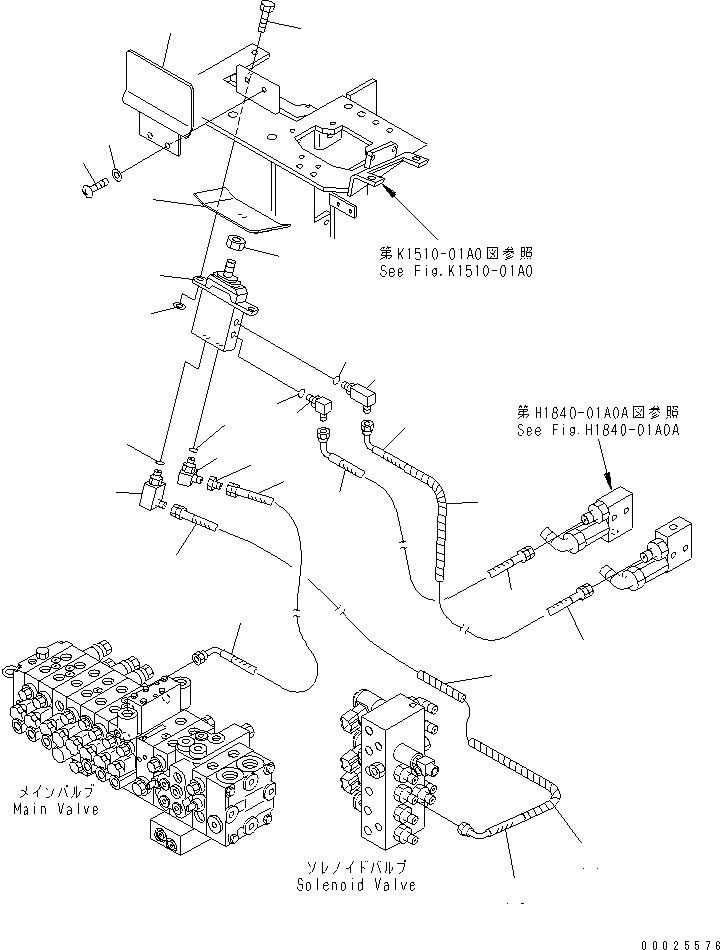 第K1510-01A0図参照
See Fig.K1510-01A0

第H1840-01A0A図参照
See Fig.H1840-01A0A

メインバルブ
Main Valve

ソレノイドバルブ
Solenoid Valve

00025576