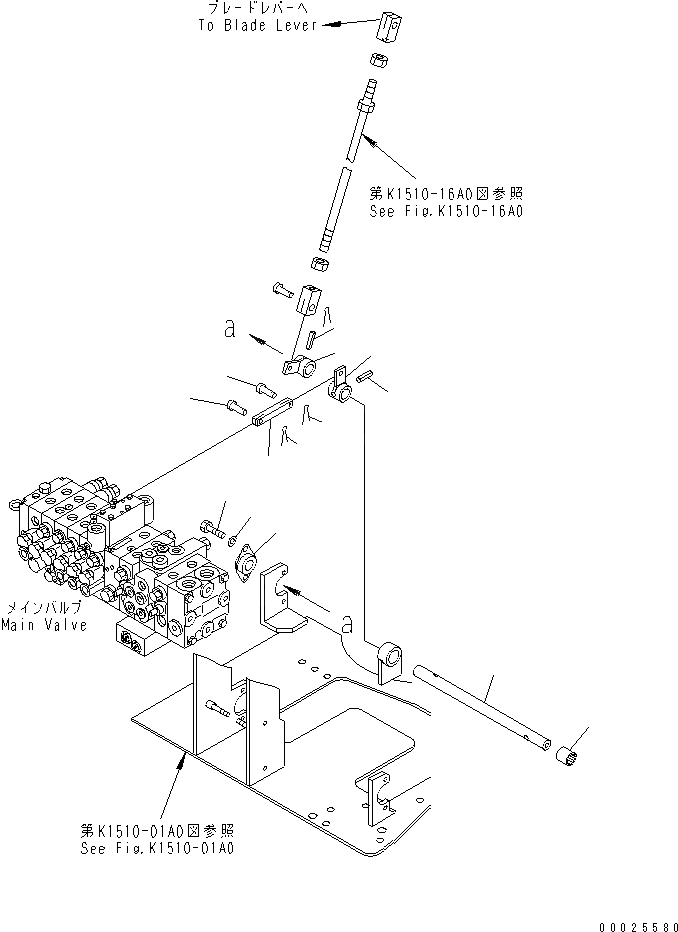 ブレードレバーへ
To Blade Lever

第K1510-16A0図参照
See Fig.K1510-16A0

a

メインバルブ
Main Valve

a

第K1510-01A0図参照
See Fig.K1510-01A0

00025580