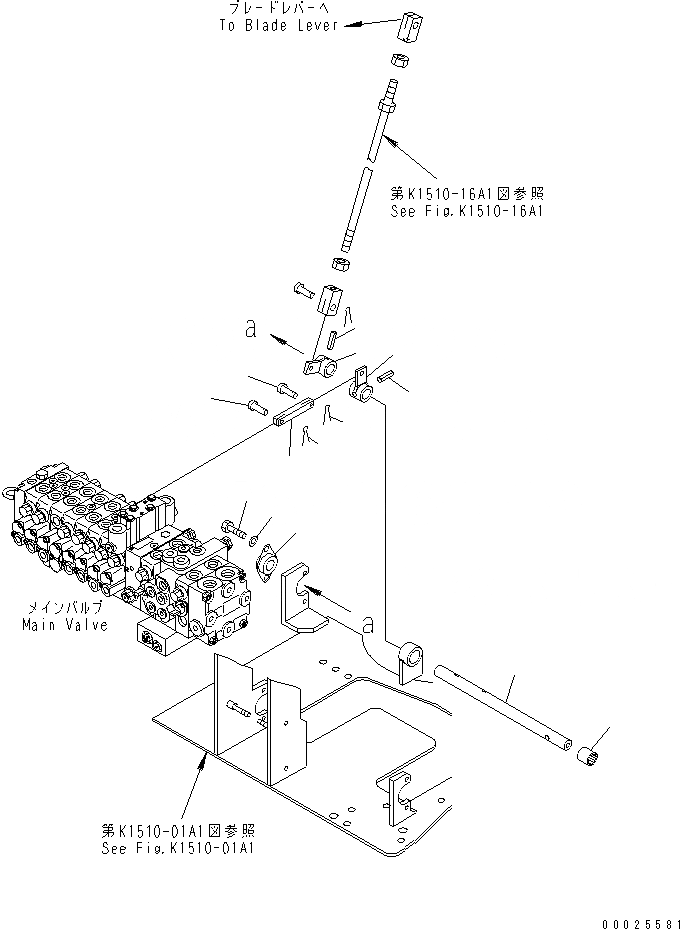 ブレードレバーへ
To Blade Lever

第K1510-16A1図参照
See Fig.K1510-16A1

a

メインバルブ
Main Valve

a

第K1510-01A1図参照
See Fig.K1510-01A1

00025581