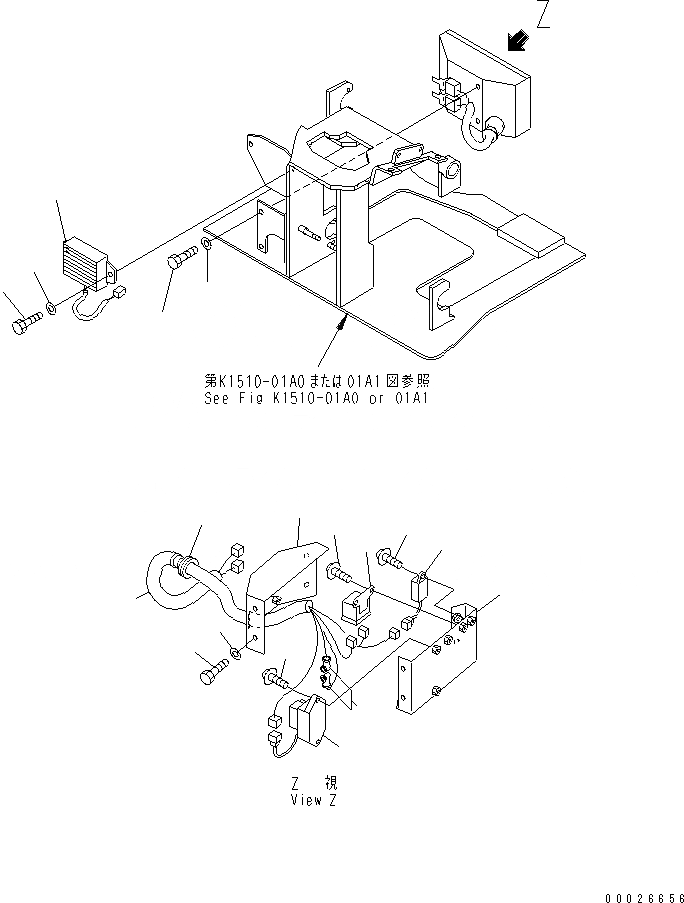 Z

第K1510-01A0または01A1図参照
See Fig K1510-01A0 or 01A1

Z 視
View Z

00026656