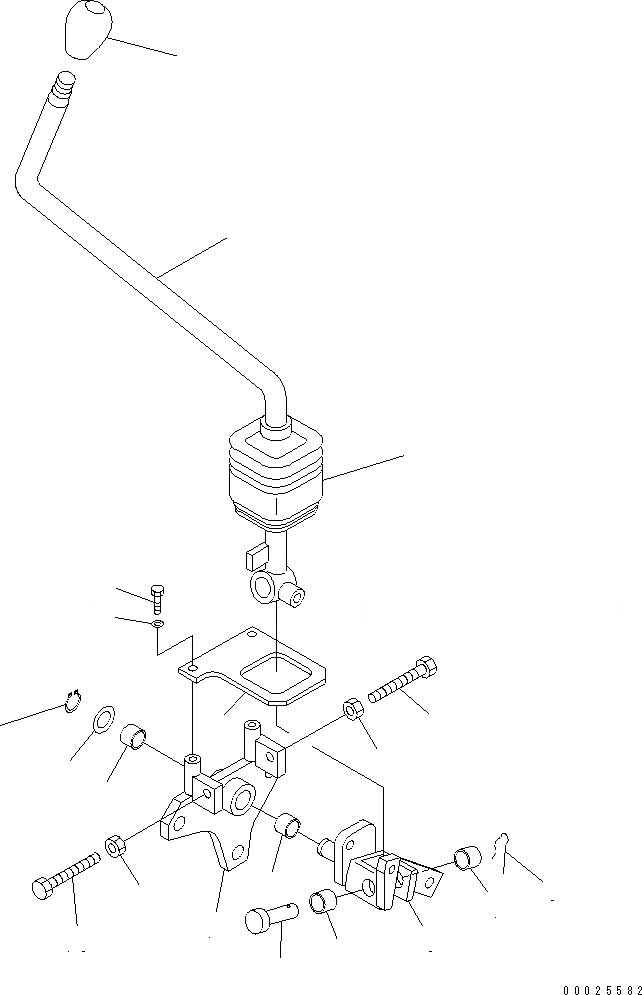 00025582