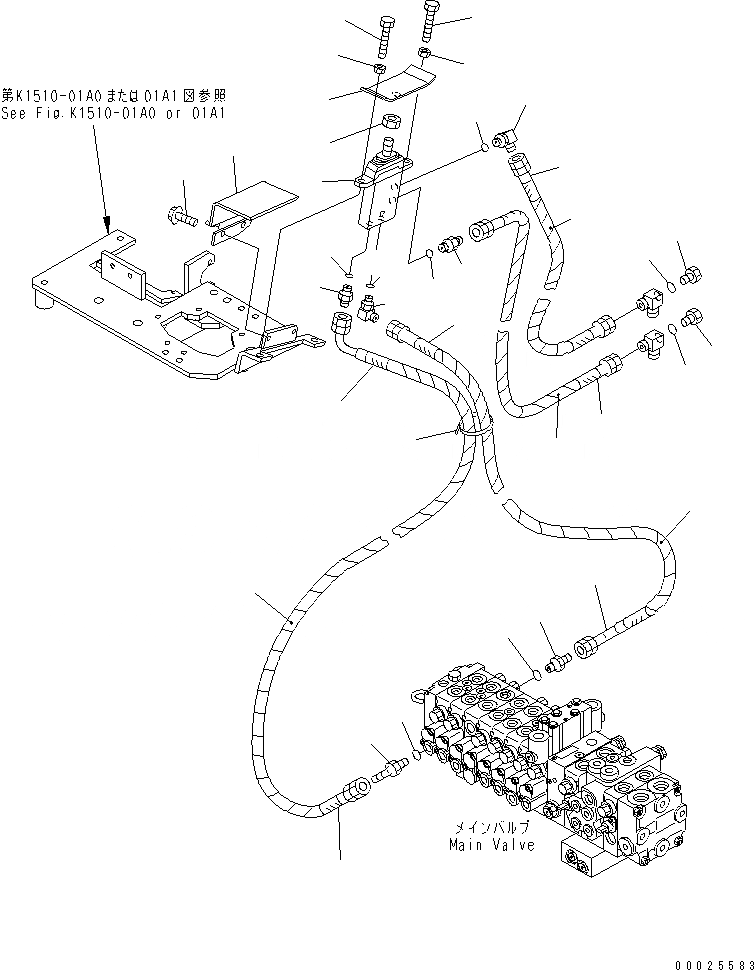 第K1510-01A0または01A1図参照
See Fig.K1510-01A0 or 01A1

メインバルブ
Main Valve

00025583