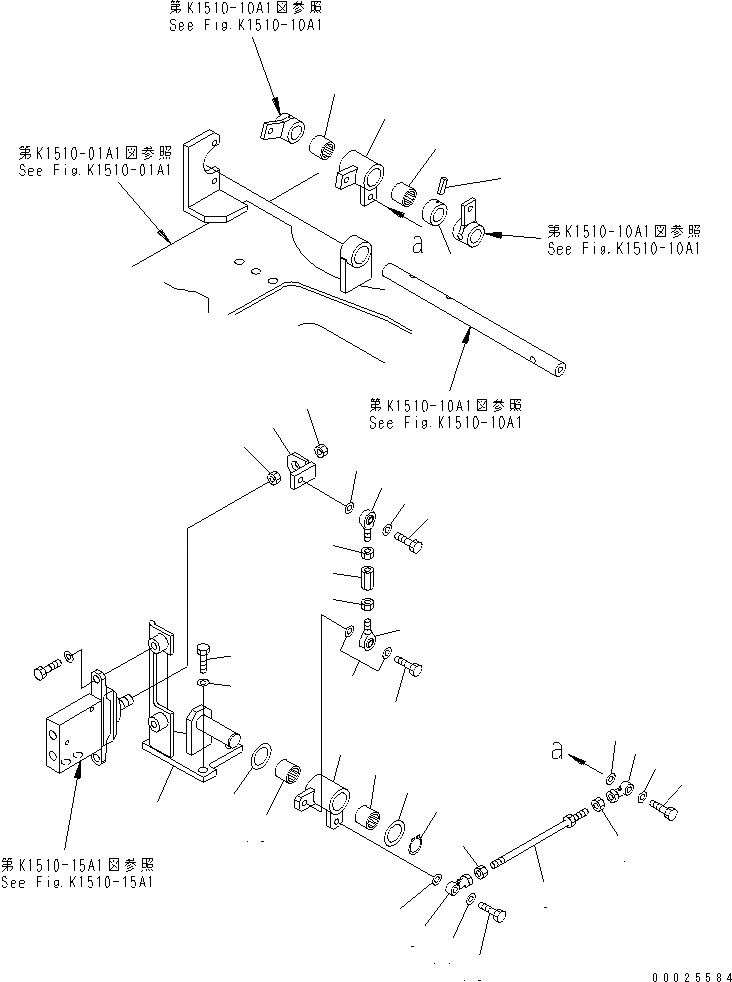 第K1510-10A1図参照
See Fig.K1510-10A1

第K1510-01A1図参照
See Fig.K1510-01A1

a

第K1510-10A1図参照
See Fig.K1510-10A1

第K1510-10A1図参照
See Fig.K1510-10A1

a

第K1510-15A1図参照
See Fig.K1510-15A1

00025584