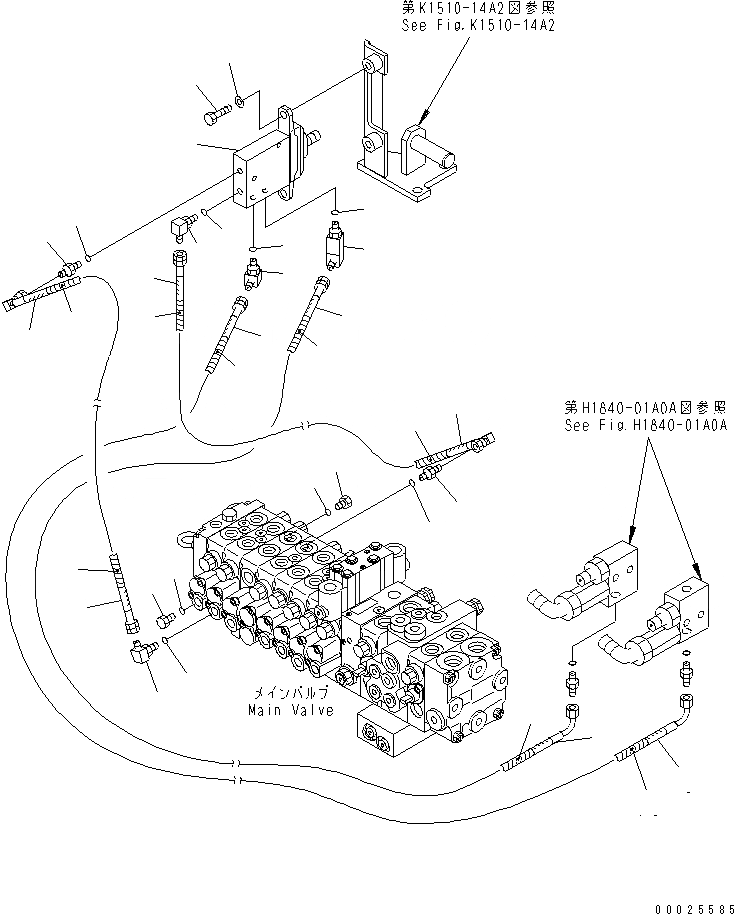 第K1510-14A2図参照
See Fig.K1510-14A2

第H1840-01A0A図参照
See Fig.H1840-01A0A

メインバルブ
Main Valve

00025585