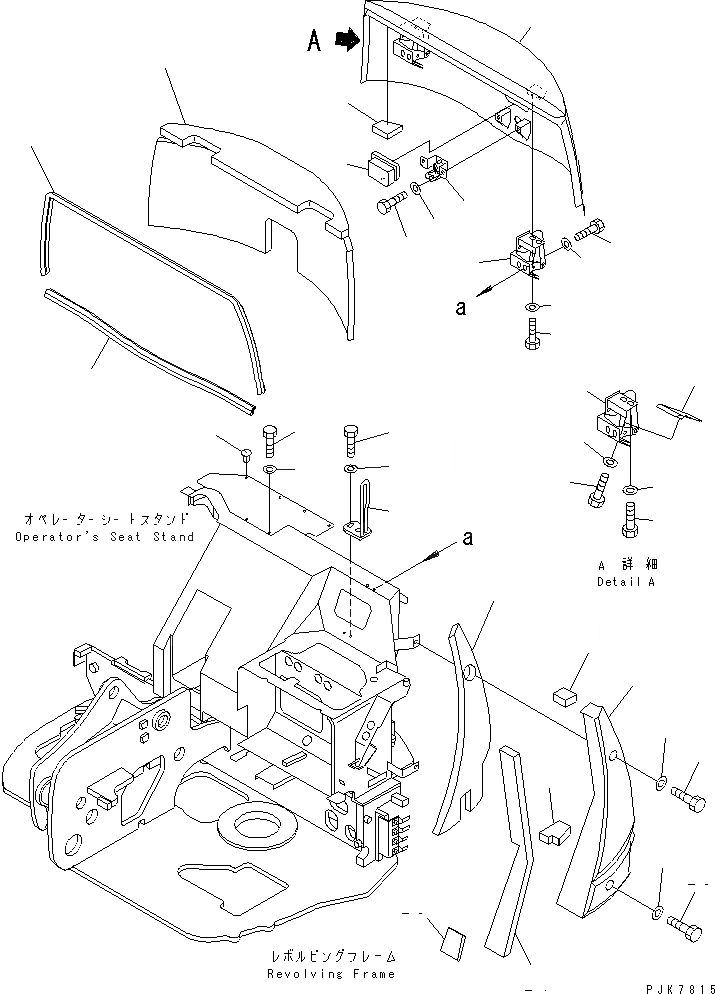 A

a

オペレーターシートスタンド
Operator's Seat Stand

a

A 詳細
Detail A

レボルビングフレーム
Revolving Frame

PJK7815