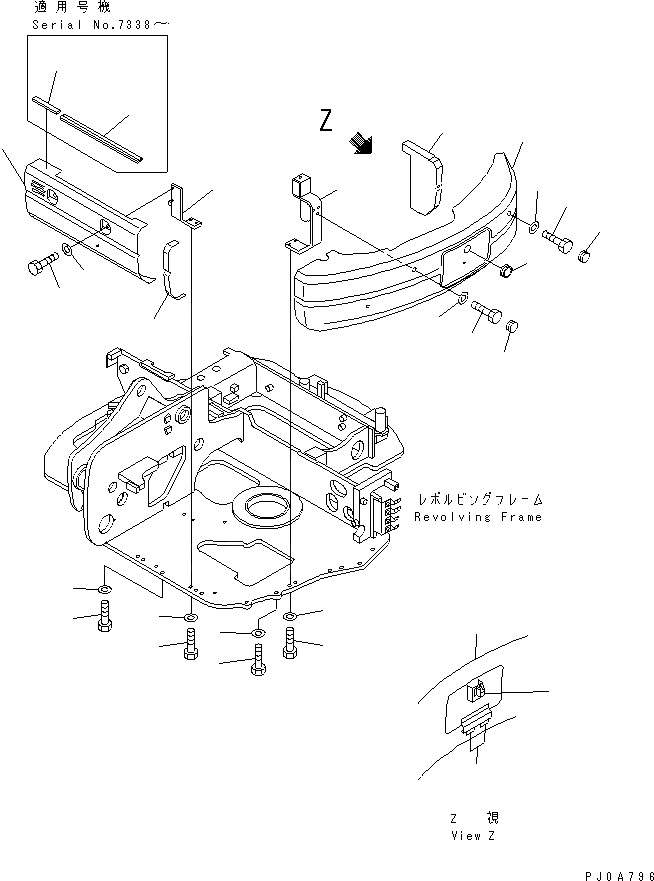 適用号機
Serial No.7338～

Z

レボルビングフレーム
Revolving Frame

Z 視
View Z

PJ0A796