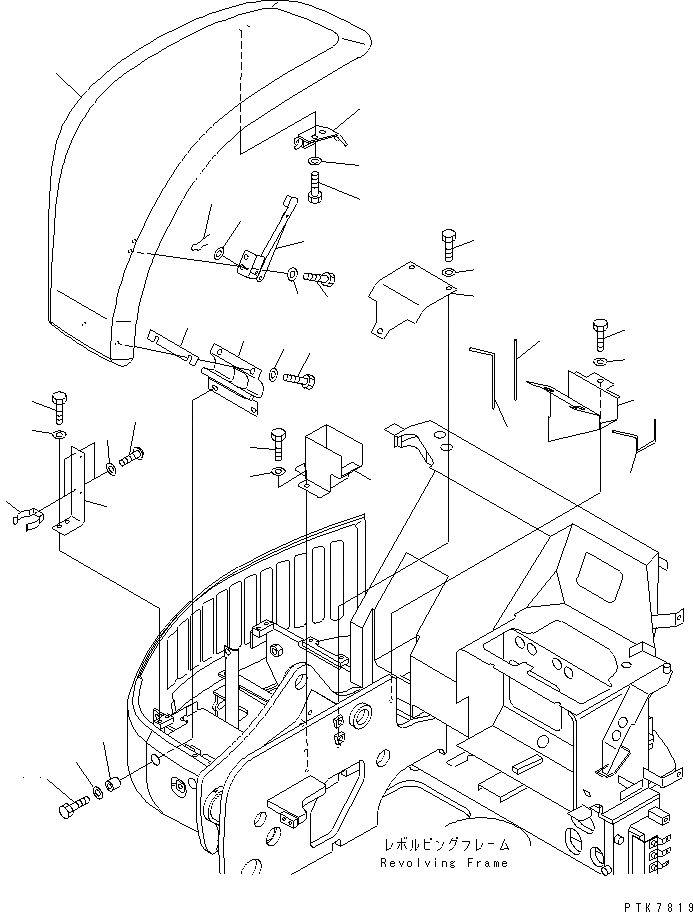 レボルビングフレーム
Revolving Frame

PTK7819