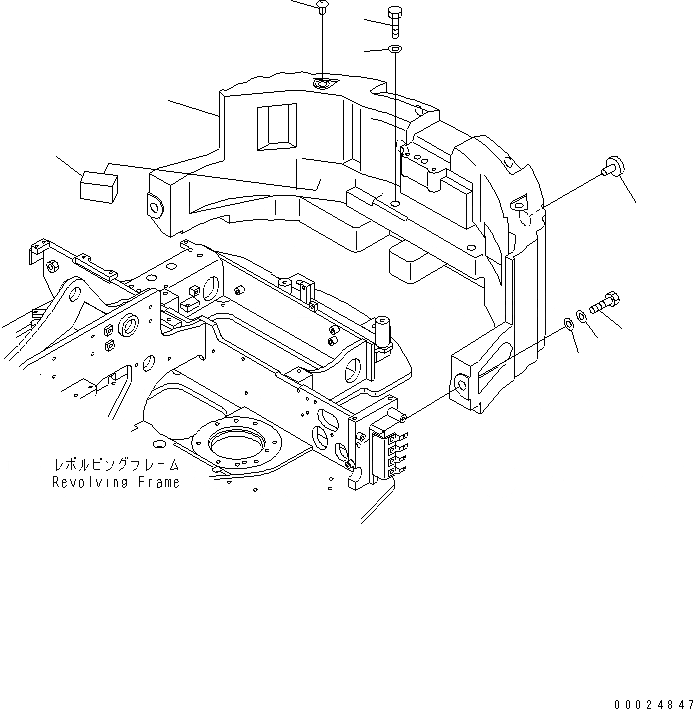 レボルビングフレーム
Revolving Frame

00024847